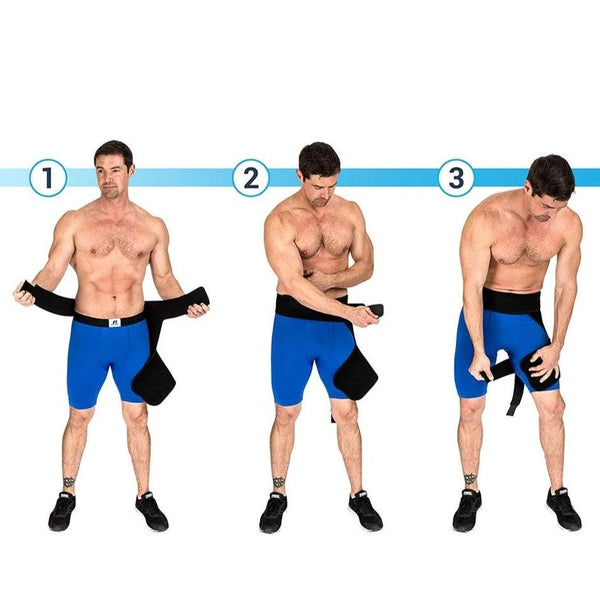 1
2
3